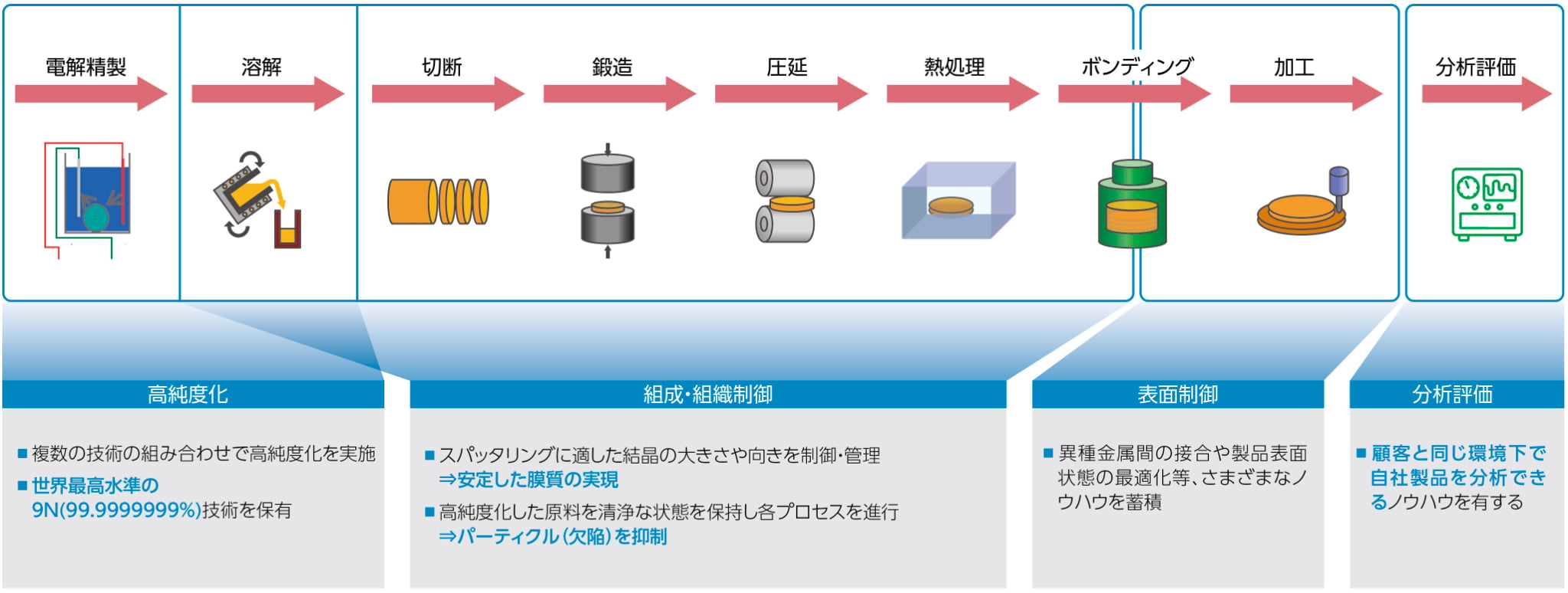 電解精製

溶解

切断

鍛造

圧延

熱処理

ボンディング

加工

分析評価

高純度化

■複数の技術の組み合わせで高純度化を実施
■世界最高水準の9N(99.9999999%)技術を保有

組成・組織制御

■スパッタリングに適した結晶の大きさや向きを制御・管理
⇒安定した膜質の実現
■高純度化した原料を清浄な状態を保持し各プロセスを進行
⇒パーティクル(欠陥)を抑制

表面制御

■異種金属間の接合や製品表面状態の最適化等、さまざまなノウハウを蓄積

分析評価

■顧客と同じ環境下で自社製品を分析できるノウハウを有する